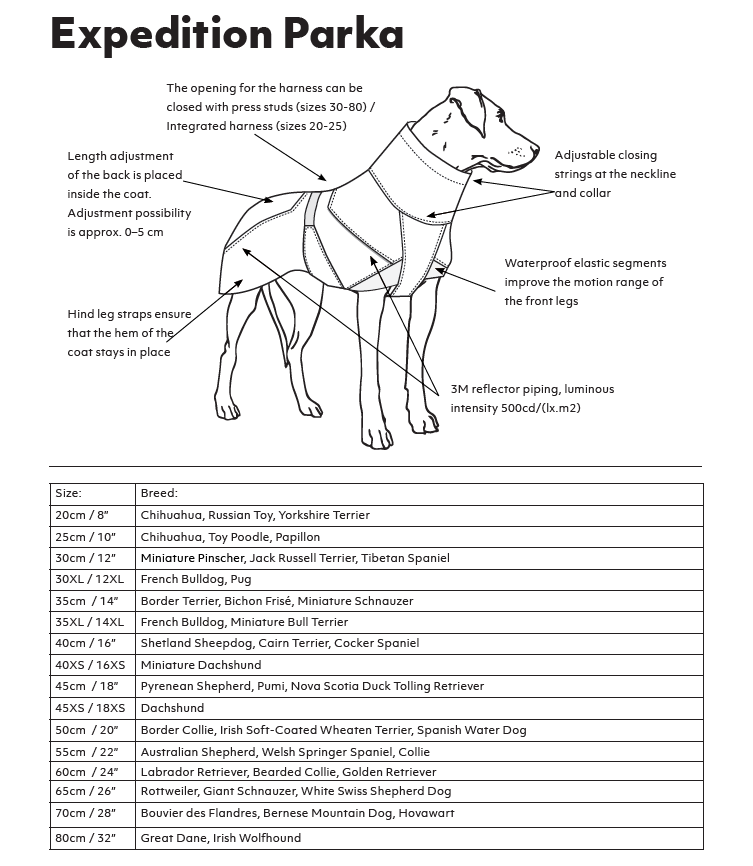 Expedition Parka

The opening for the harness can be closed with press studs (sizes 30-80) / Integrated harness (sizes 20-25)

Length adjustment of the back is placed inside the coat. Adjustment possibility is approx. 0–5 cm

Adjustable closing strings at the neckline and collar

Waterproof elastic segments improve the motion range of the front legs

Hind leg straps ensure that the hem of the coat stays in place

3M reflector piping, luminous intensity 500cd/(lx.m2)

| Size: | Breed: |
|---|---|
| 20cm / 8" | Chihuahua, Russian Toy, Yorkshire Terrier |
| 25cm / 10" | Chihuahua, Toy Poodle, Papillon |
| 30cm / 12" | Miniature Pinscher, Jack Russell Terrier, Tibetan Spaniel |
| 30XL / 12XL | French Bulldog, Pug |
| 35cm / 14" | Border Terrier, Bichon Frisé, Miniature Schnauzer |
| 35XL / 14XL | French Bulldog, Miniature Bull Terrier |
| 40cm / 16" | Shetland Sheepdog, Cairn Terrier, Cocker Spaniel |
| 40XS / 16XS | Miniature Dachshund |
| 45cm / 18" | Pyrenean Shepherd, Pumi, Nova Scotia Duck Tolling Retriever |
| 45XS / 18XS | Dachshund |
| 50cm / 20" | Border Collie, Irish Soft-Coated Wheaten Terrier, Spanish Water Dog |
| 55cm / 22" | Australian Shepherd, Welsh Springer Spaniel, Collie |
| 60cm / 24" | Labrador Retriever, Bearded Collie, Golden Retriever |
| 65cm / 26" | Rottweiler, Giant Schnauzer, White Swiss Shepherd Dog |
| 70cm / 28" | Bouvier des Flandres, Bernese Mountain Dog, Hovawart |
| 80cm / 32" | Great Dane, Irish Wolfhound |