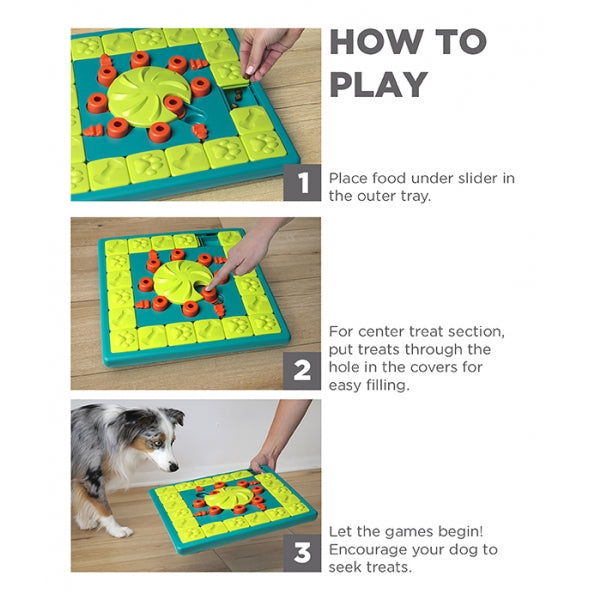 HOW TO PLAY

1 Place food under slider in the outer tray.

2 For center treat section, put treats through the hole in the covers for easy filling.

3 Let the games begin! Encourage your dog to seek treats.